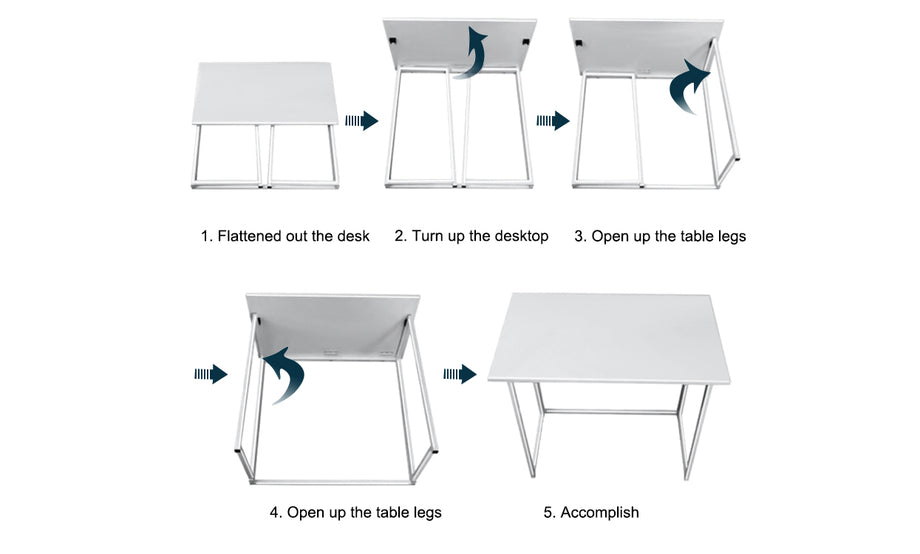 1. Flattened out the desk
2. Turn up the desktop
3. Open up the table legs
4. Open up the table legs
5. Accomplish