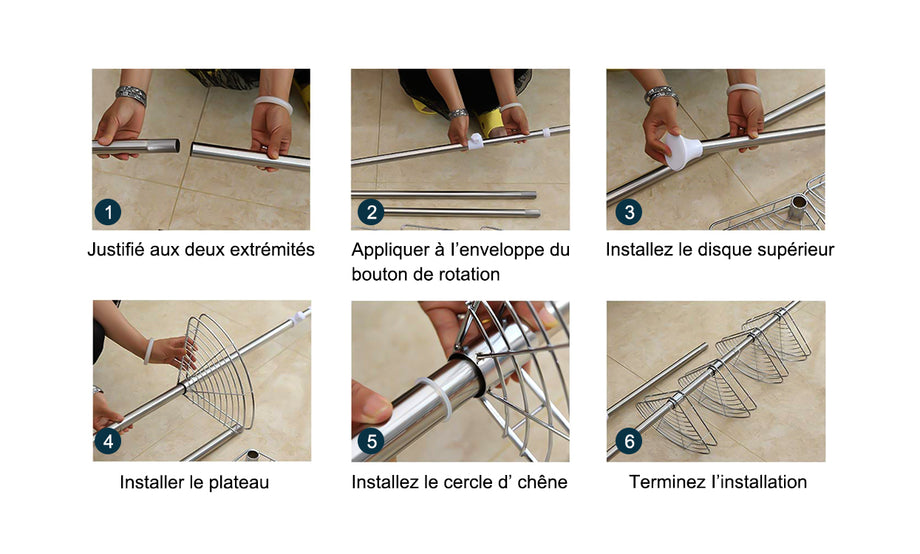 1

Justifié aux deux extrémités

2

Appliquer à l'enveloppe du bouton de rotation

3

Installez le disque supérieur

4

Installer le plateau

5

Installez le cercle d' chêne

6

Terminez l'installation