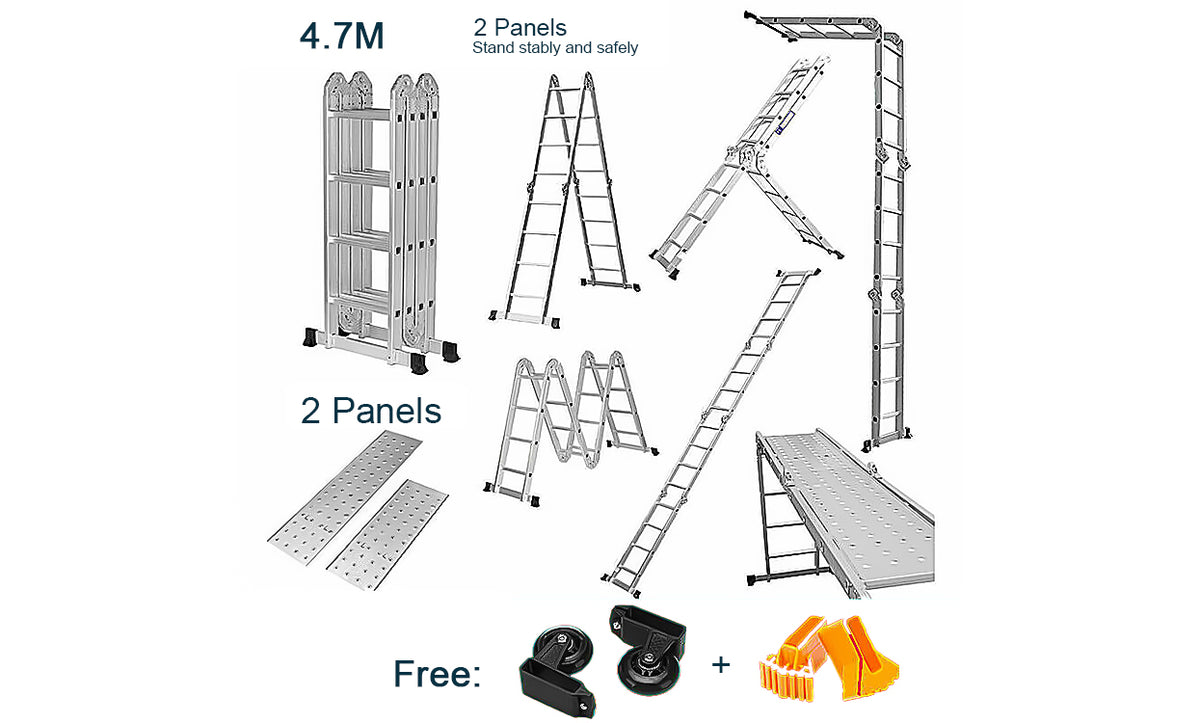 4.7M

2 Panels
Stand stably and safely

2 Panels

Free: +